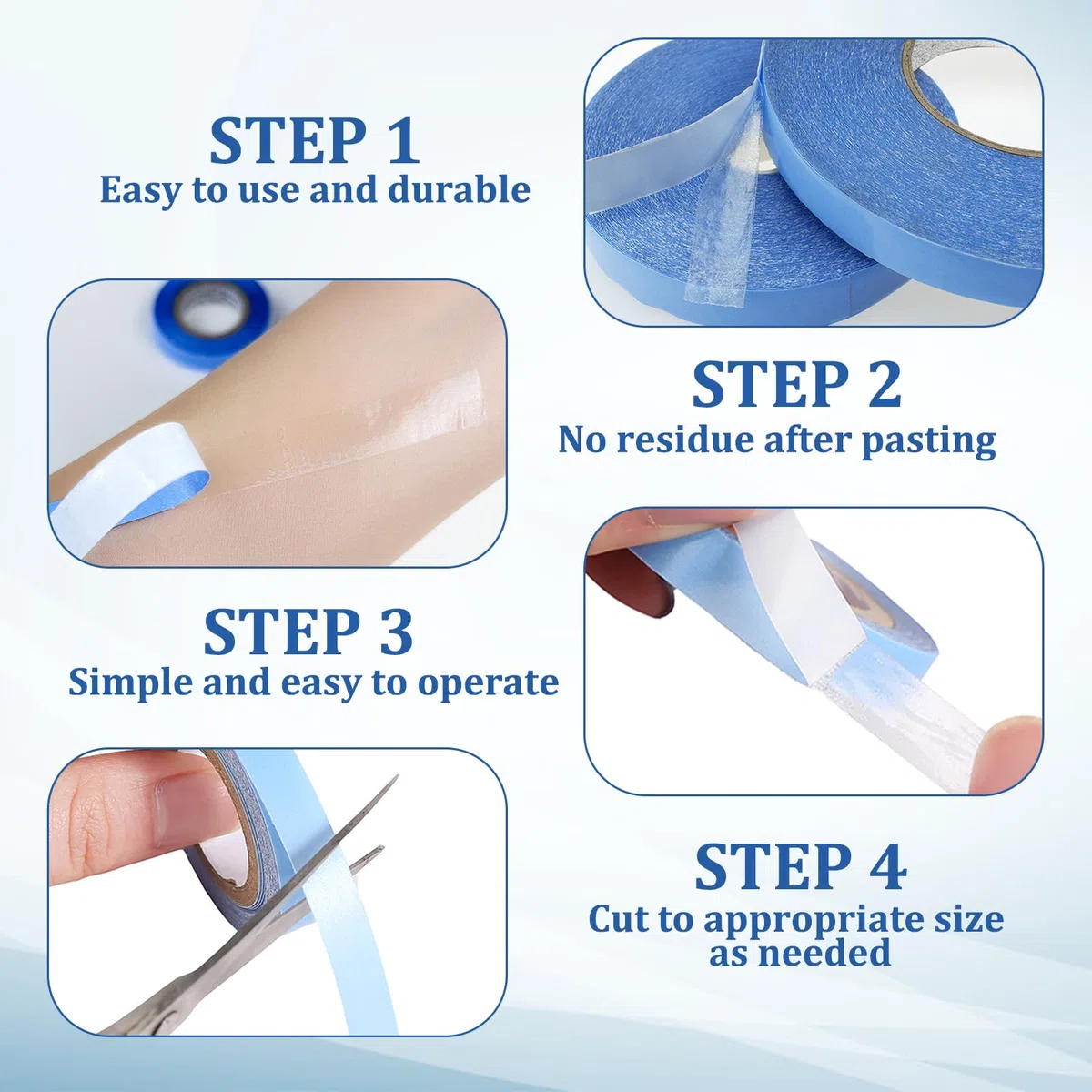 STEP 1
Easy to use and durable

STEP 2
No residue after pasting

STEP 3
Simple and easy to operate

STEP 4
Cut to appropriate size as needed