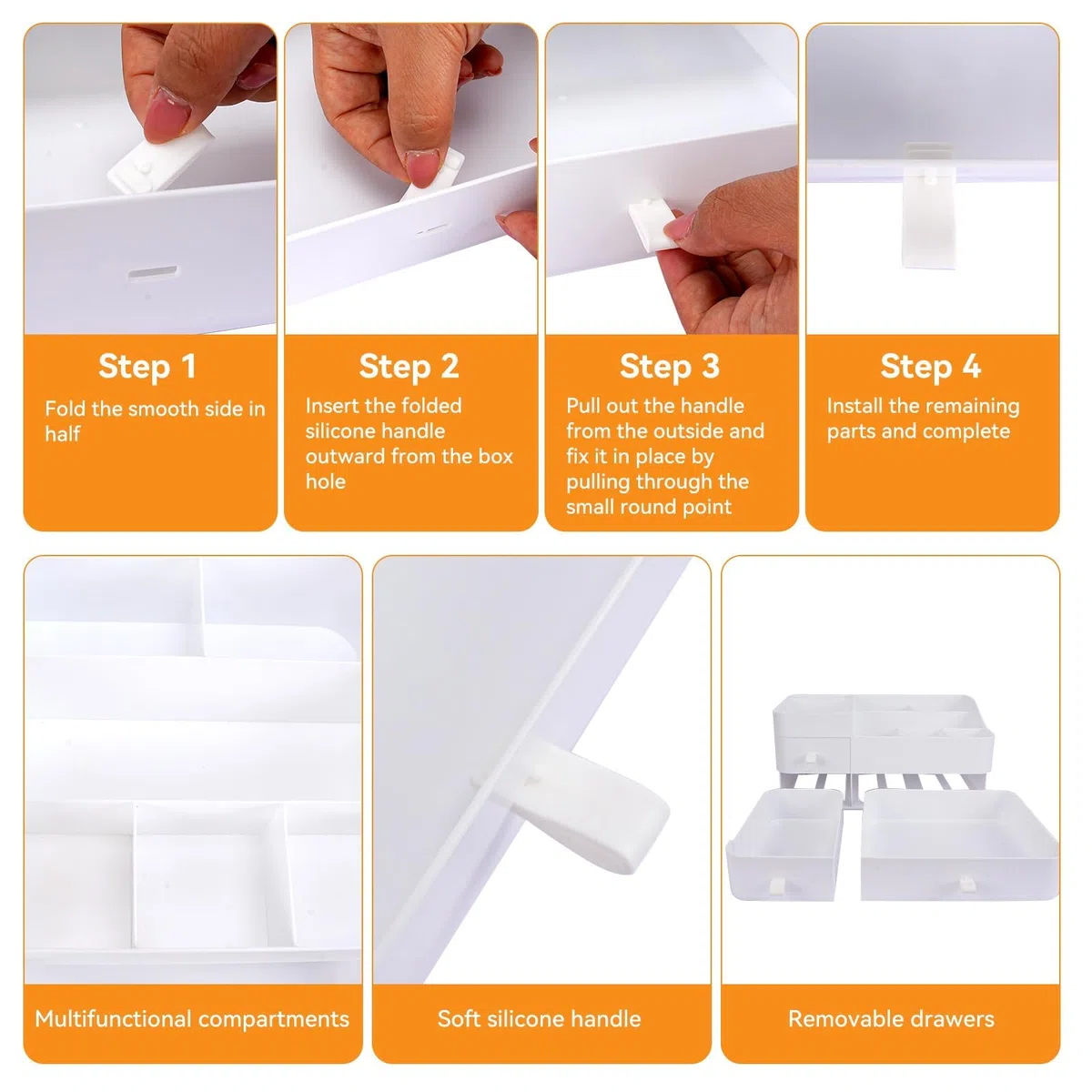 Step 1
Fold the smooth side in half

Step 2
Insert the folded silicone handle outward from the box hole

Step 3
Pull out the handle from the outside and fix it in place by pulling through the small round point

Step 4
Install the remaining parts and complete

Multifunctional compartments

Soft silicone handle

Removable drawers