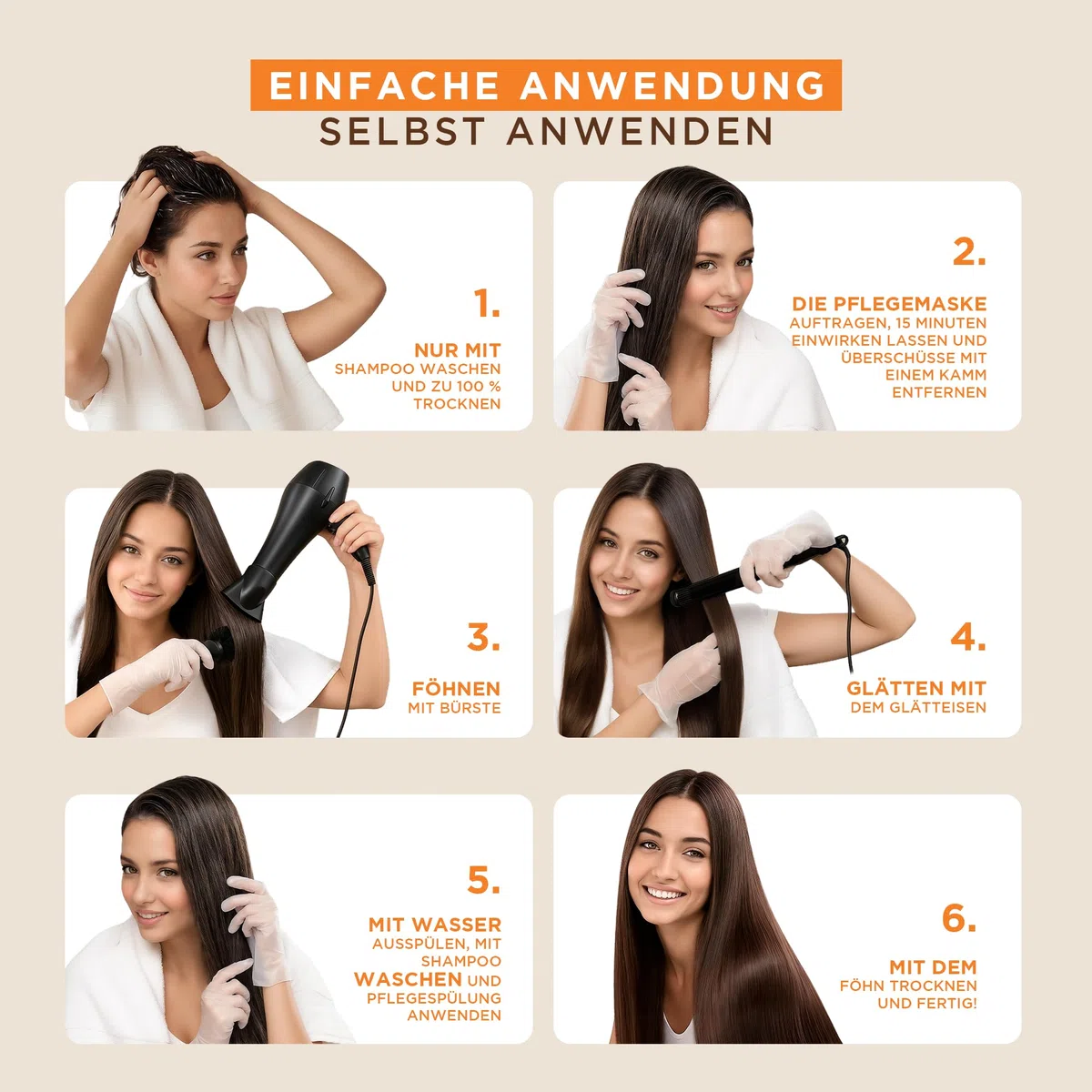 EINFACHE ANWENDUNG
SELBST ANWENDEN

1.
NUR MIT
SHAMPOO WASCHEN UND ZU 100 % TROCKNEN

2.
DIE PFLEGEMASKE
AUFTRAGEN, 15 MINUTEN EINWIRKEN LASSEN UND ÜBERSCHÜSSE MIT EINEM KAMM ENTFERNEN

3.
FÖHNEN
MIT BÜRSTE

4.
GLÄTTEN MIT
DEM GLÄTTEISEN

5.
MIT WASSER
AUSSPÜLEN, MIT SHAMPOO WASCHEN UND PFLEGESPÜLUNG ANWENDEN

6.
MIT DEM
FÖHN TROCKNEN UND FERTIG!