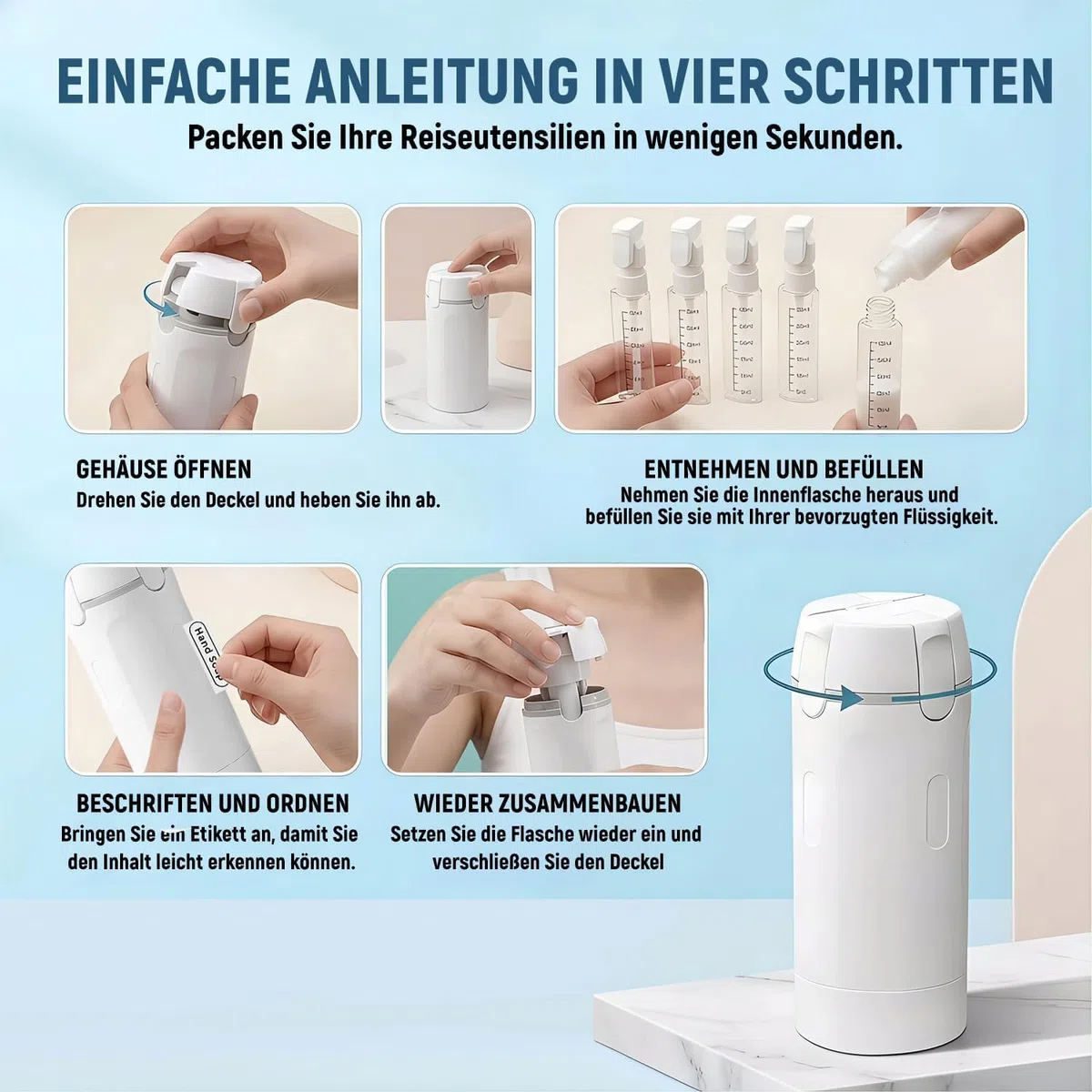 EINFACHE ANLEITUNG IN VIER SCHRITTEN

Packen Sie Ihre Reiseutensilien in wenigen Sekunden.

GEHÄUSE ÖFFNEN
Drehen Sie den Deckel und heben Sie ihn ab.

ENTNEHMEN UND BEFÜLLEN
Nehmen Sie die Innenflasche heraus und befüllen Sie sie mit Ihrer bevorzugten Flüssigkeit.

Hand Soap

BESCHRIFTEN UND ORDNEN
Bringen Sie ein Etikett an, damit Sie den Inhalt leicht erkennen können.

WIEDER ZUSAMMENBAUEN
Setzen Sie die Flasche wieder ein und verschließen Sie den Deckel